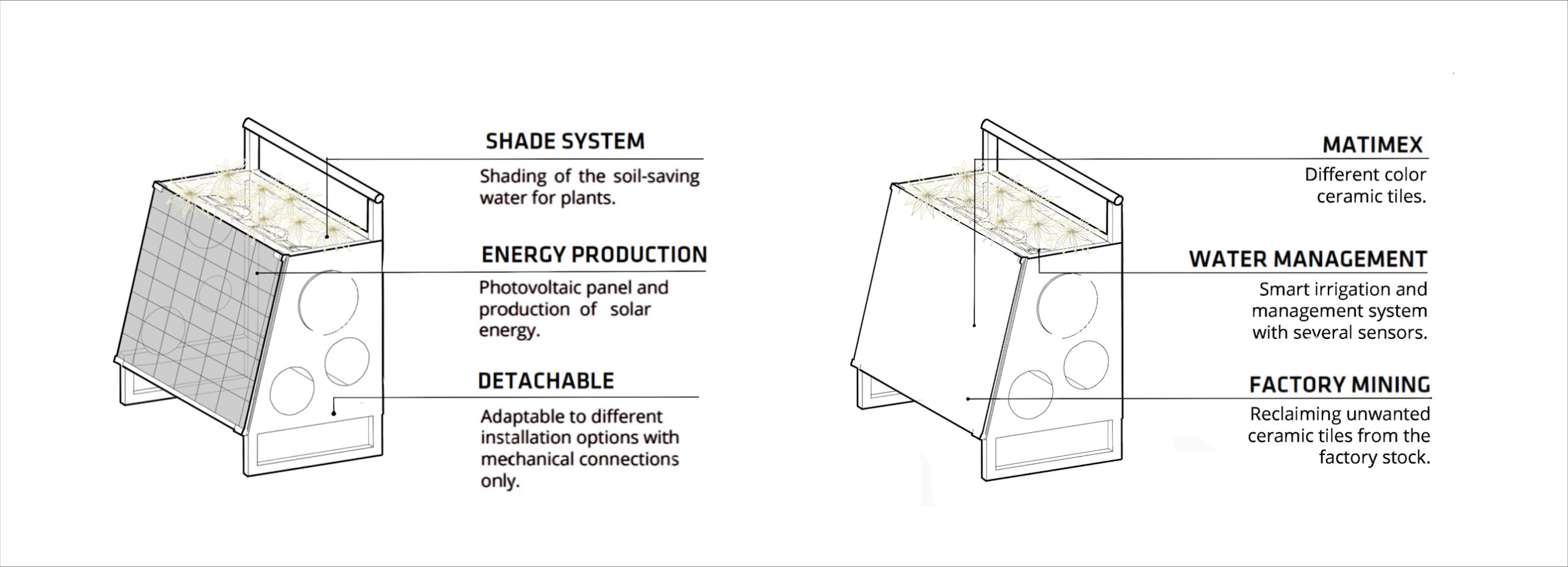 SHADE SYSTEM

Shading of the soil-saving water for plants.

ENERGY PRODUCTION

Photovoltaic panel and production of solar energy.

DETACHABLE

Adaptable to different installation options with mechanical connections only.

MATIMEX

Different color ceramic tiles.

WATER MANAGEMENT

Smart irrigation and management system with several sensors.

FACTORY MINING

Reclaiming unwanted ceramic tiles from the factory stock.