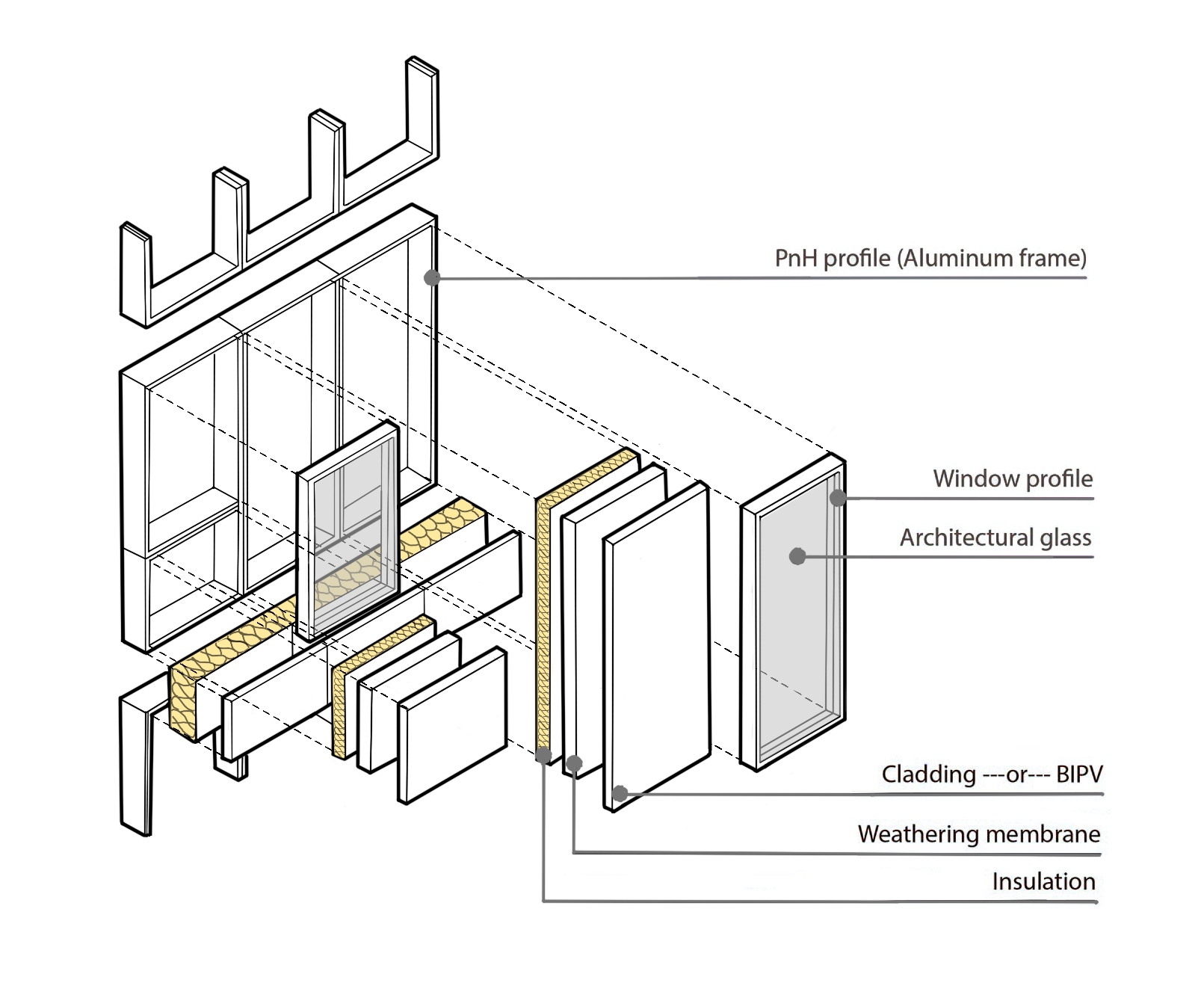 PnH profile (Aluminum frame)

Window profile

Architectural glass

Cladding ---or--- BIPV

Weathering membrane

Insulation